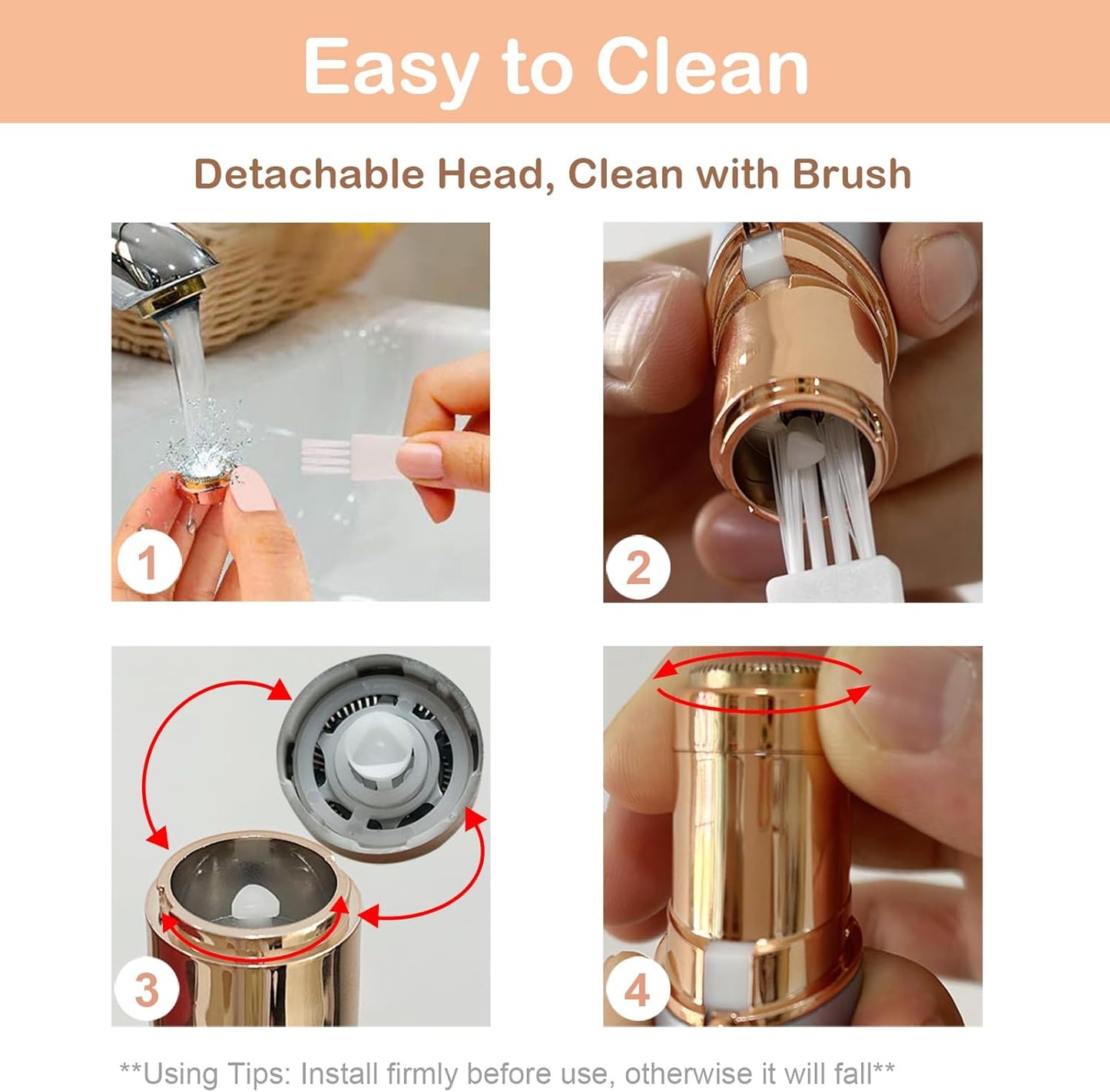 Easy to Clean

Detachable Head, Clean with Brush

1

2

3

4

**Using Tips: Install firmly before use, otherwise it will fall**